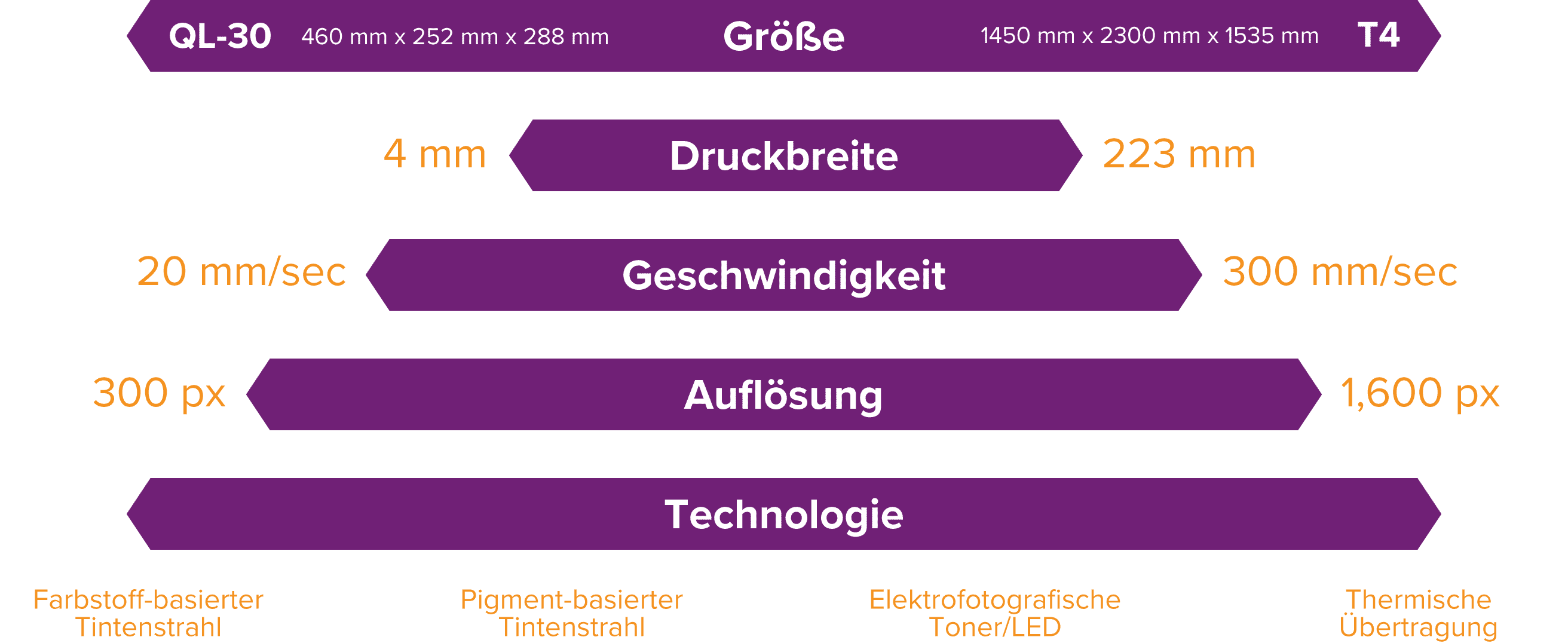 QL-30 460 mm x 252 mm x 288 mm Größe 1450 mm x 2300 mm x 1535 mm T4

4 mm Druckbreite 223 mm

20 mm/sec Geschwindigkeit 300 mm/sec

300 px Auflösung 1,600 px

Technologie

Farbstoff-basierter Tintenstrahl

Pigment-basierter Tintenstrahl

Elektrofotografische Toner/LED

Thermische Übertragung