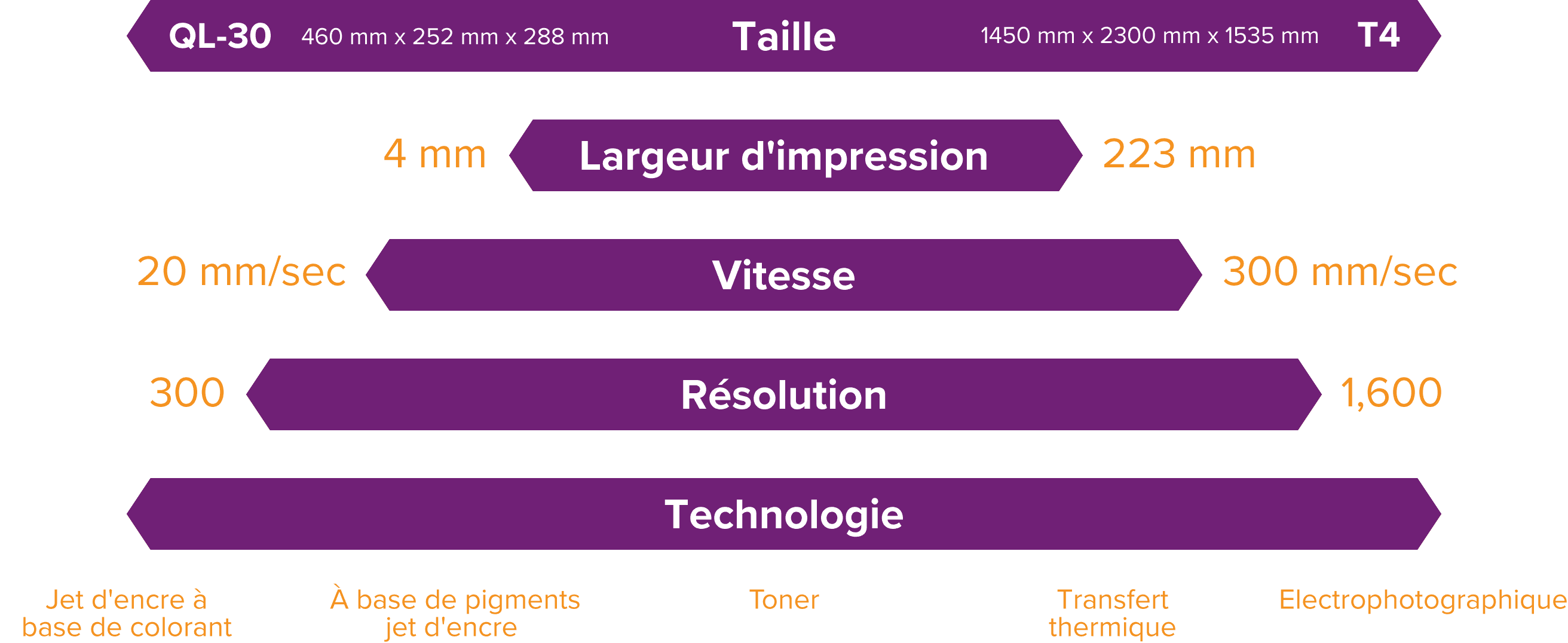 QL-30 460 mm x 252 mm x 288 mm Taille 1450 mm x 2300 mm x 1535 mm T4

4 mm Largeur d'impression 223 mm

20 mm/sec Vitesse 300 mm/sec

300 Résolution 1,600

Technologie

Jet d'encre à base de colorant

À base de pigments jet d'encre

Toner

Transfert thermique

Electrophotographique